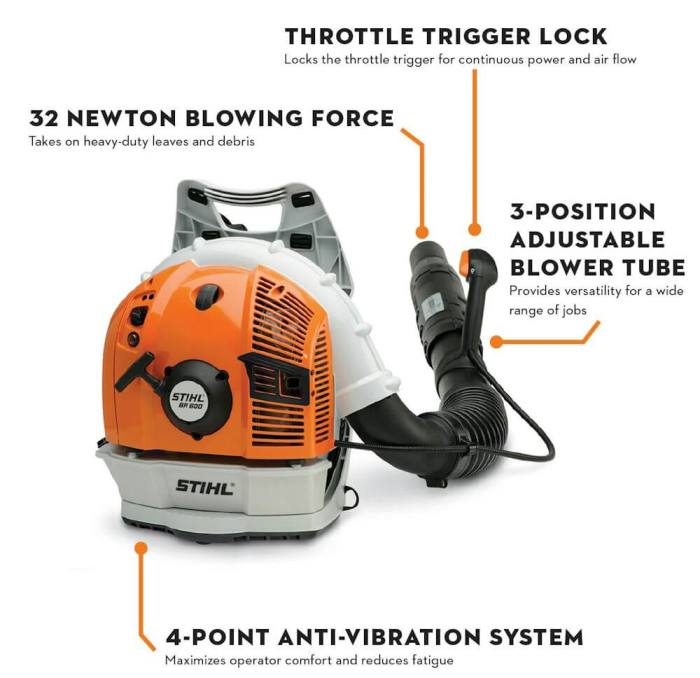 THROTTLE TRIGGER LOCK
Locks the throttle trigger for continuous power and air flow

32 NEWTON BLOWING FORCE
Takes on heavy-duty leaves and debris

3-POSITION ADJUSTABLE BLOWER TUBE
Provides versatility for a wide range of jobs

STIHL
BR 600

STIHL

4-POINT ANTI-VIBRATION SYSTEM
Maximizes operator comfort and reduces fatigue